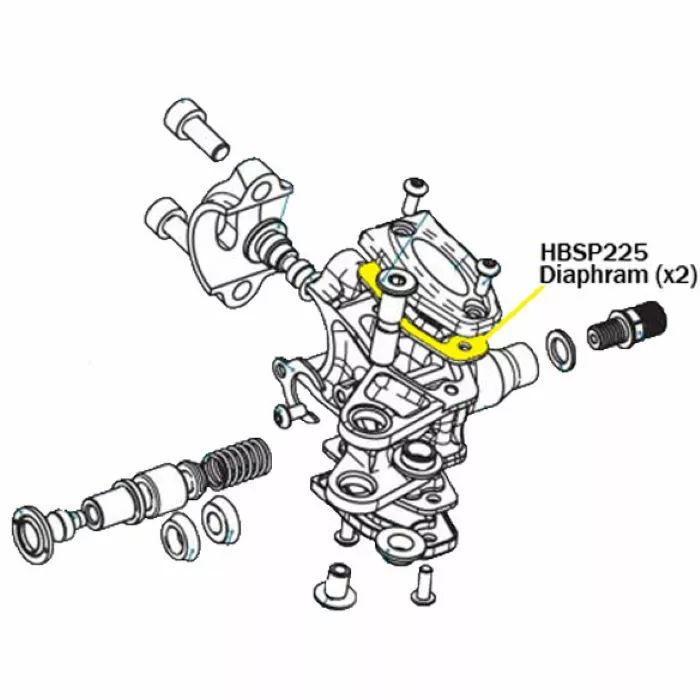 HBSP225
Diaphram (x2)